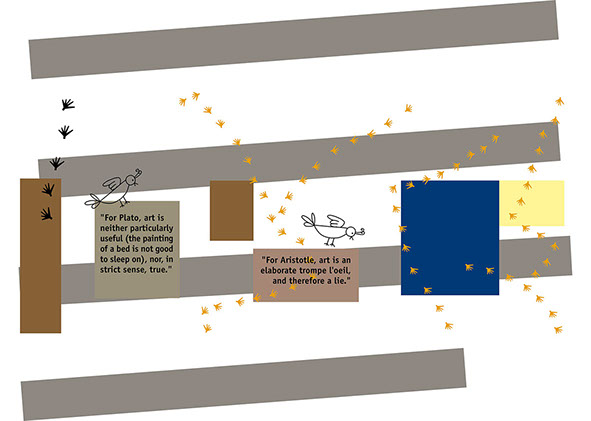 "For Plato, art is neither particularly useful (the painting of a bed is not good to sleep on), nor, in strict sense, true."

"For Aristotle, art is an elaborate trompe l'oeil, and therefore a lie."